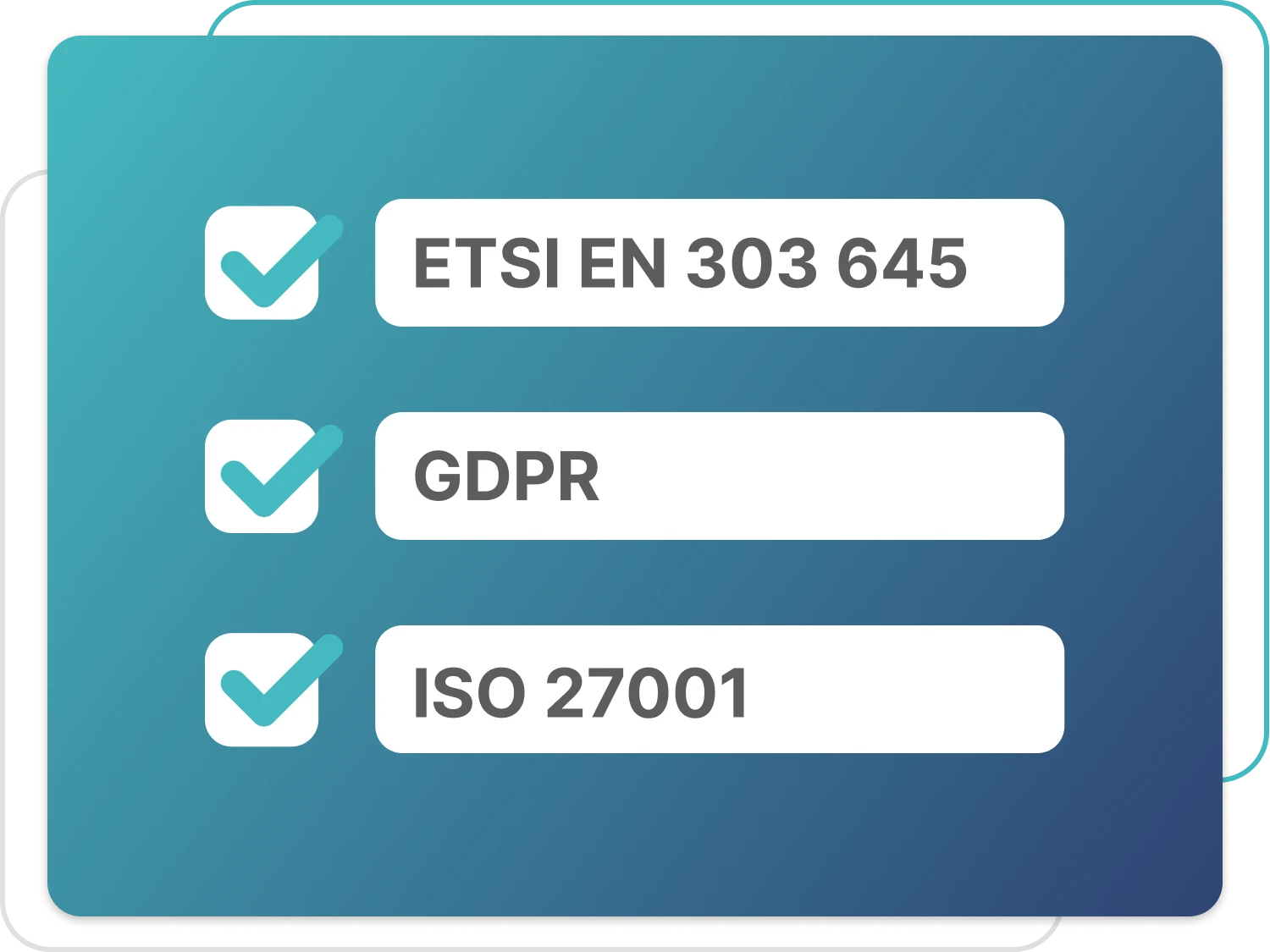 ETSI EN 303 645

GDPR

ISO 27001